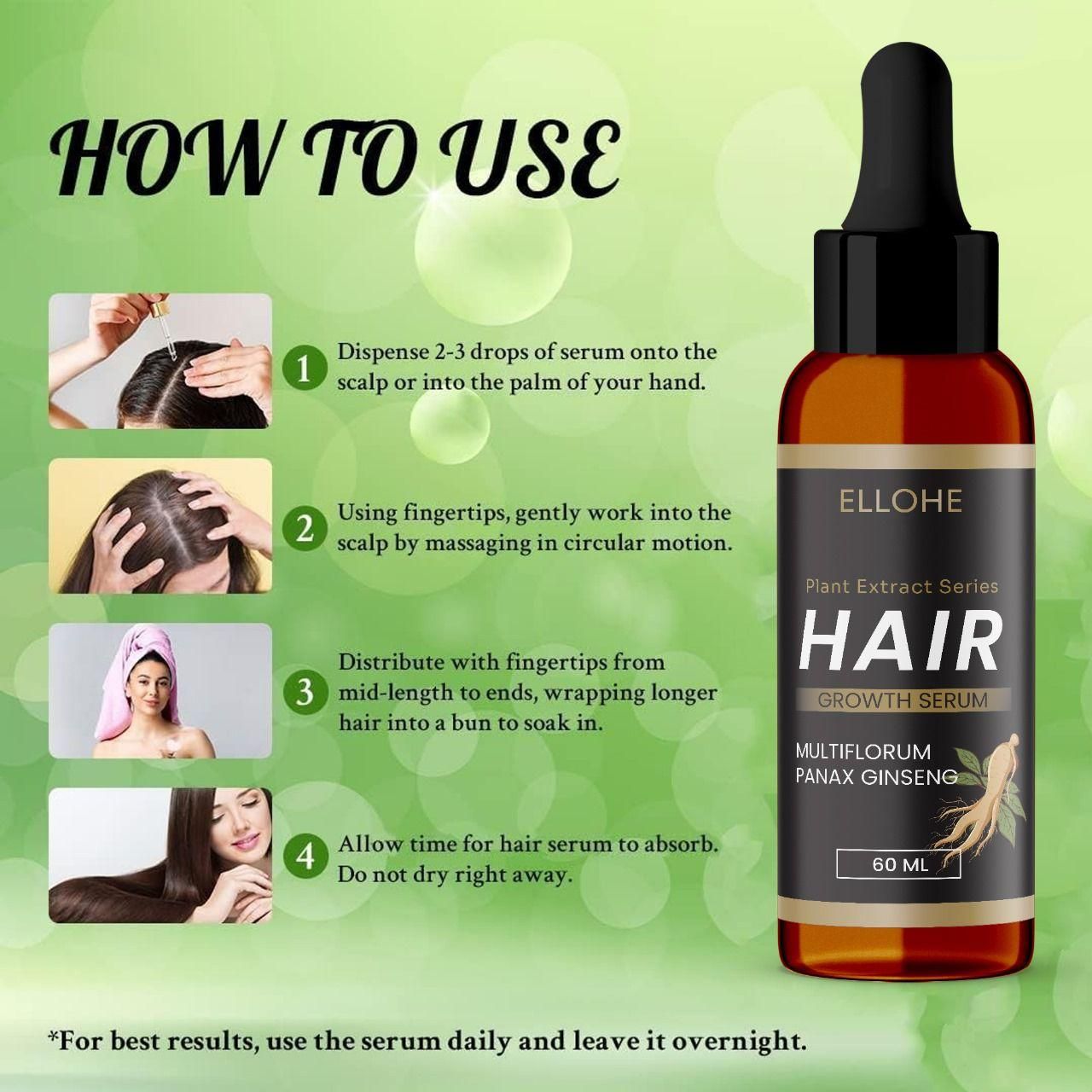 HOW TO USE

1 Dispense 2-3 drops of serum onto the scalp or into the palm of your hand.

2 Using fingertips, gently work into the scalp by massaging in circular motion.

3 Distribute with fingertips from mid-length to ends, wrapping longer hair into a bun to soak in.

4 Allow time for hair serum to absorb. Do not dry right away.

ELLOHE

Plant Extract Series

HAIR

GROWTH SERUM

MULTIFLORUM
PANAX GINSENG

60 ML

*For best results, use the serum daily and leave it overnight.