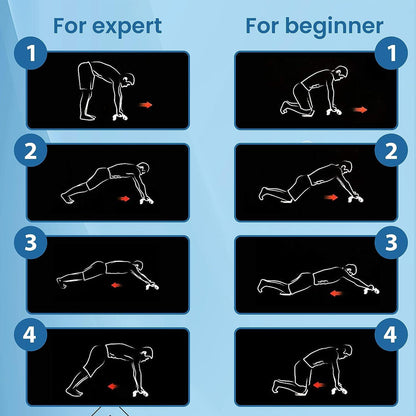 For expert

1

2

3

4

For beginner

1

2

3

4